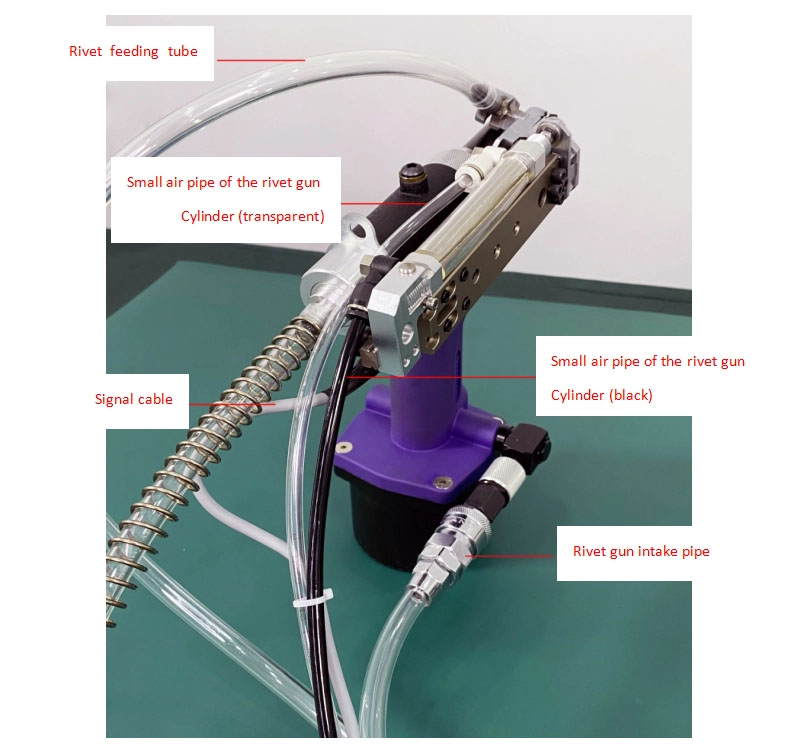 Rivet feeding tube

Small air pipe of the rivet gun
Cylinder (transparent)

Small air pipe of the rivet gun
Cylinder (black)

Signal cable

Rivet gun intake pipe