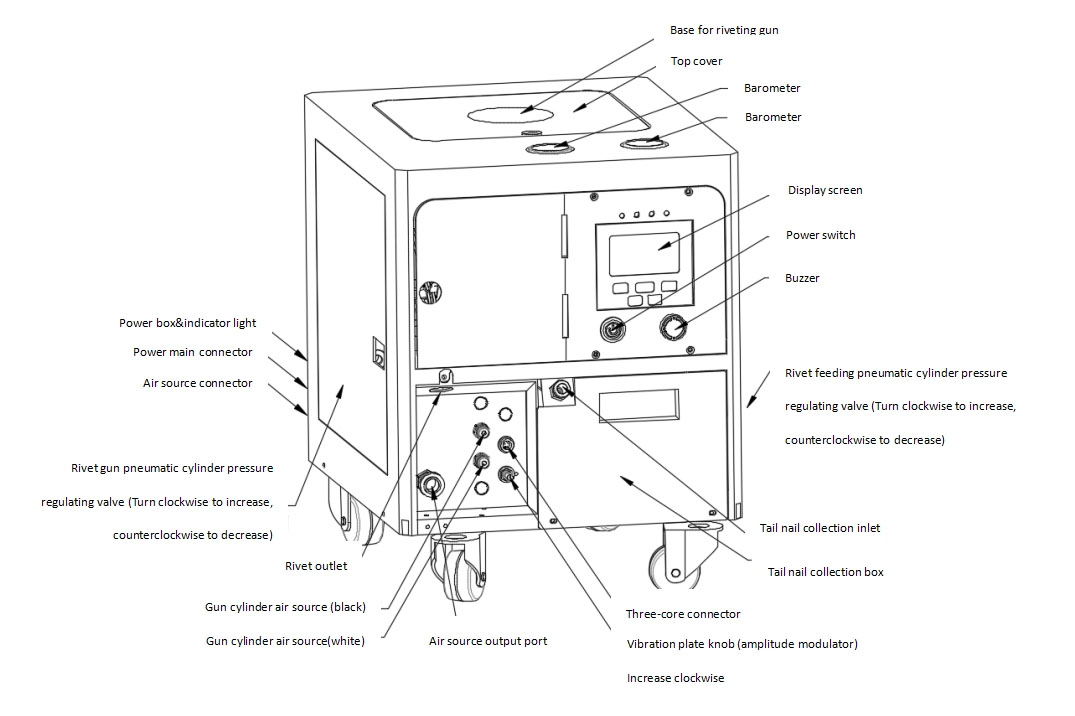 Base for riveting gun

Top cover

Barometer

Barometer

Display screen

Power switch

Buzzer

Power box&indicator light

Power main connector

Air source connector

Rivet feeding pneumatic cylinder pressure regulating valve (Turn clockwise to increase, counterclockwise to decrease)

Rivet gun pneumatic cylinder pressure regulating valve (Turn clockwise to increase, counterclockwise to decrease)

Tail nail collection inlet

Tail nail collection box

Rivet outlet

Gun cylinder air source (black)

Gun cylinder air source(white)

Air source output port

Three-core connector

Vibration plate knob (amplitude modulator)

Increase clockwise